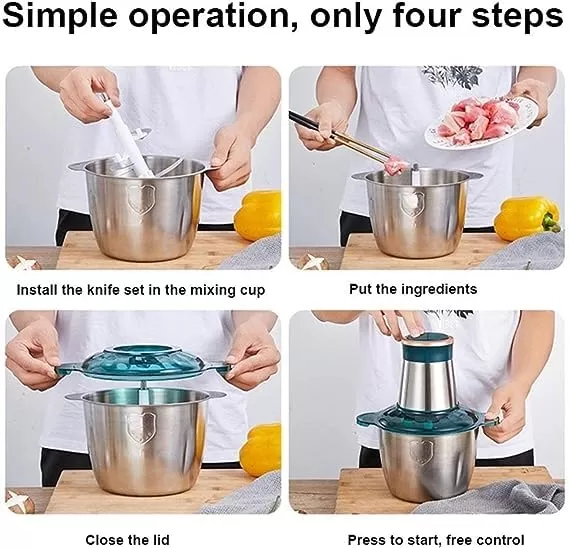 Simple operation, only four steps

Install the knife set in the mixing cup

Put the ingredients

Close the lid

Press to start, free control