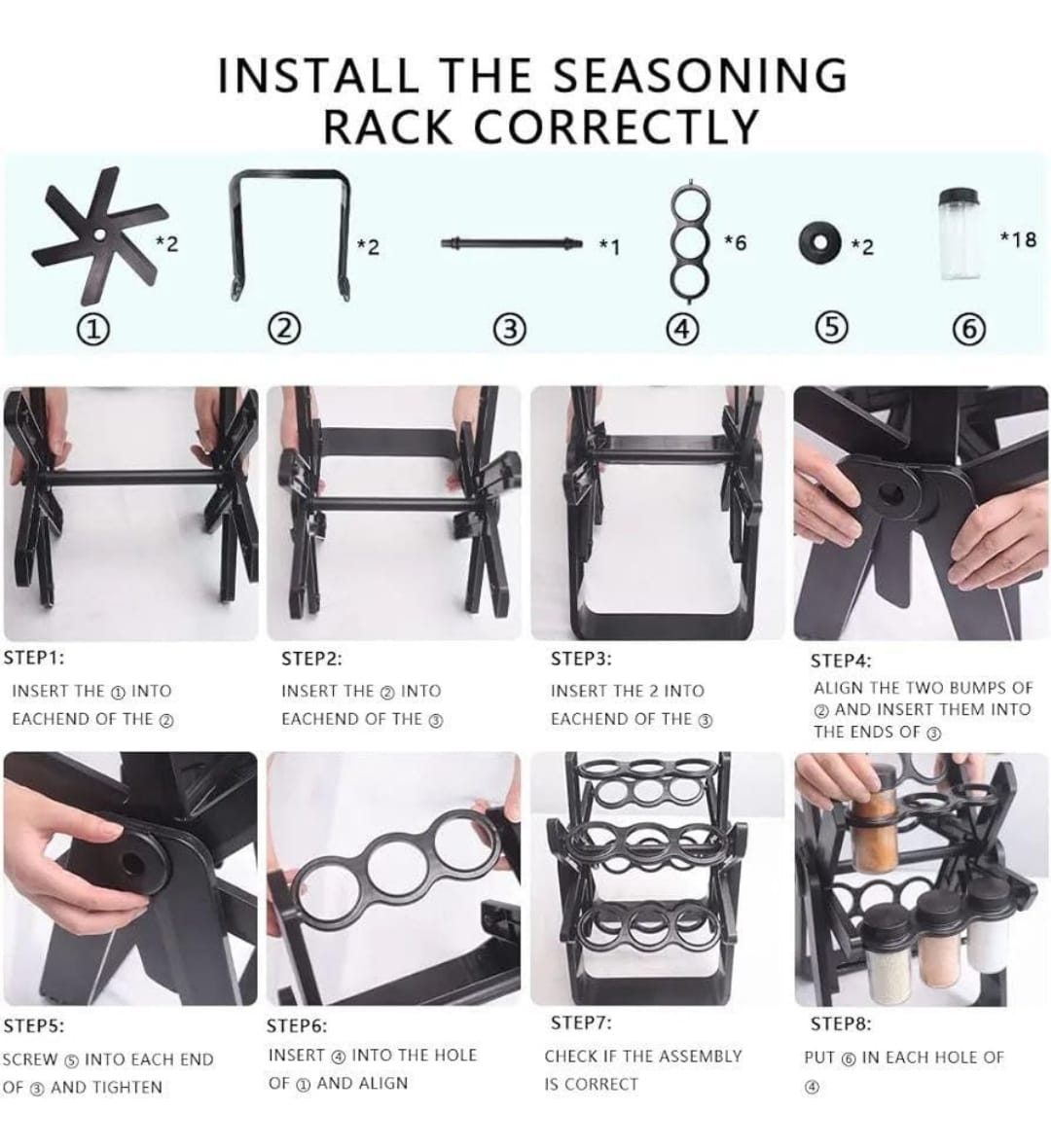 INSTALL THE SEASONING RACK CORRECTLY

*2 ① *2 ② *1 ③ *6 ④ *2 ⑤ *18 ⑥

STEP1:
INSERT THE ① INTO EACHEND OF THE ②

STEP2:
INSERT THE ② INTO EACHEND OF THE ③

STEP3:
INSERT THE 2 INTO EACHEND OF THE ③

STEP4:
ALIGN THE TWO BUMPS OF ② AND INSERT THEM INTO THE ENDS OF ③

STEP5:
SCREW ⑤ INTO EACH END OF ③ AND TIGHTEN

STEP6:
INSERT ④ INTO THE HOLE OF ① AND ALIGN

STEP7:
CHECK IF THE ASSEMBLY IS CORRECT

STEP8:
PUT ⑥ IN EACH HOLE OF ④