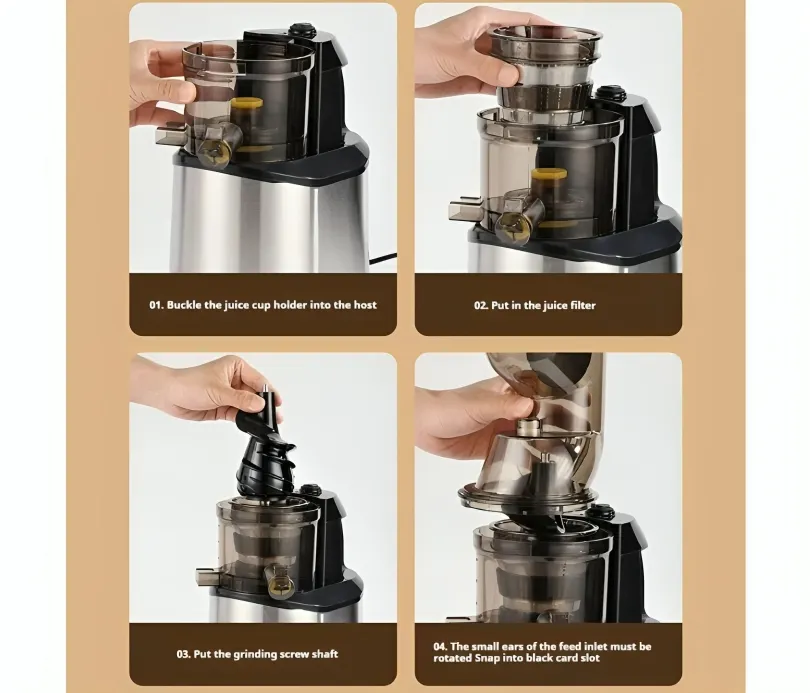 01. Buckle the juice cup holder into the host

02. Put in the juice filter

03. Put the grinding screw shaft

04. The small ears of the feed inlet must be rotated Snap into black card slot