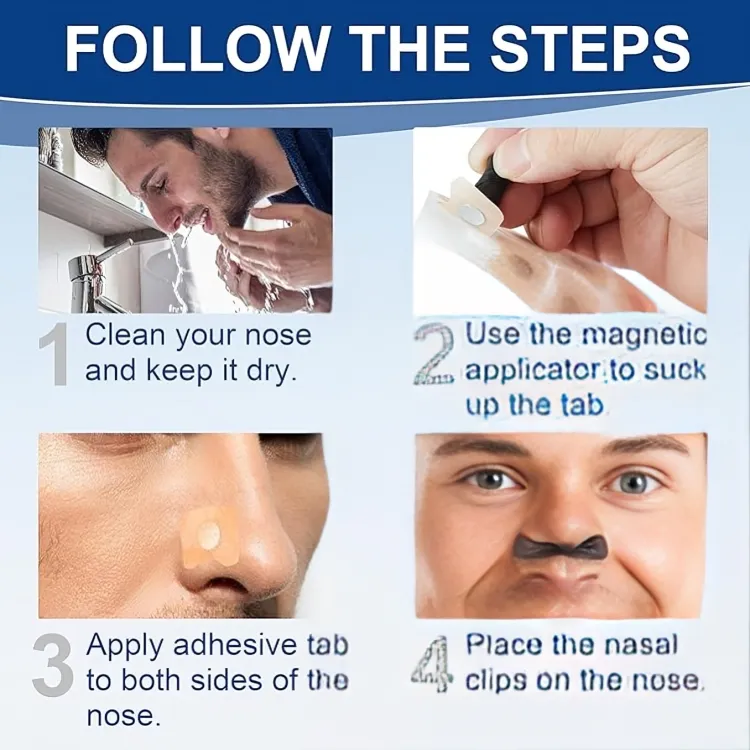 FOLLOW THE STEPS

1 Clean your nose and keep it dry.

2 Use the magnetic applicator to suck up the tab

3 Apply adhesive tab to both sides of the nose.

4 Place the nasal clips on the nose.