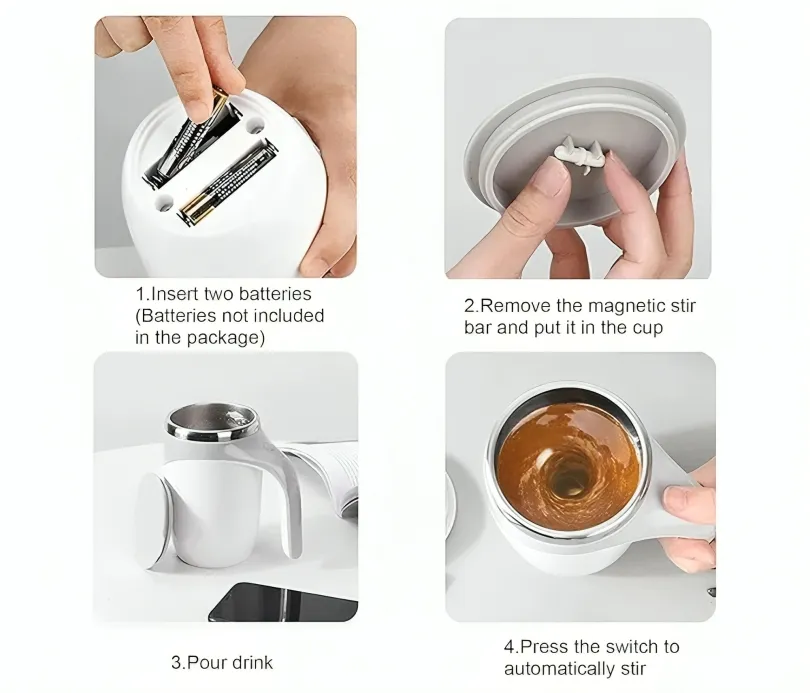 1.Insert two batteries (Batteries not included in the package)

2.Remove the magnetic stir bar and put it in the cup

3.Pour drink

4.Press the switch to automatically stir