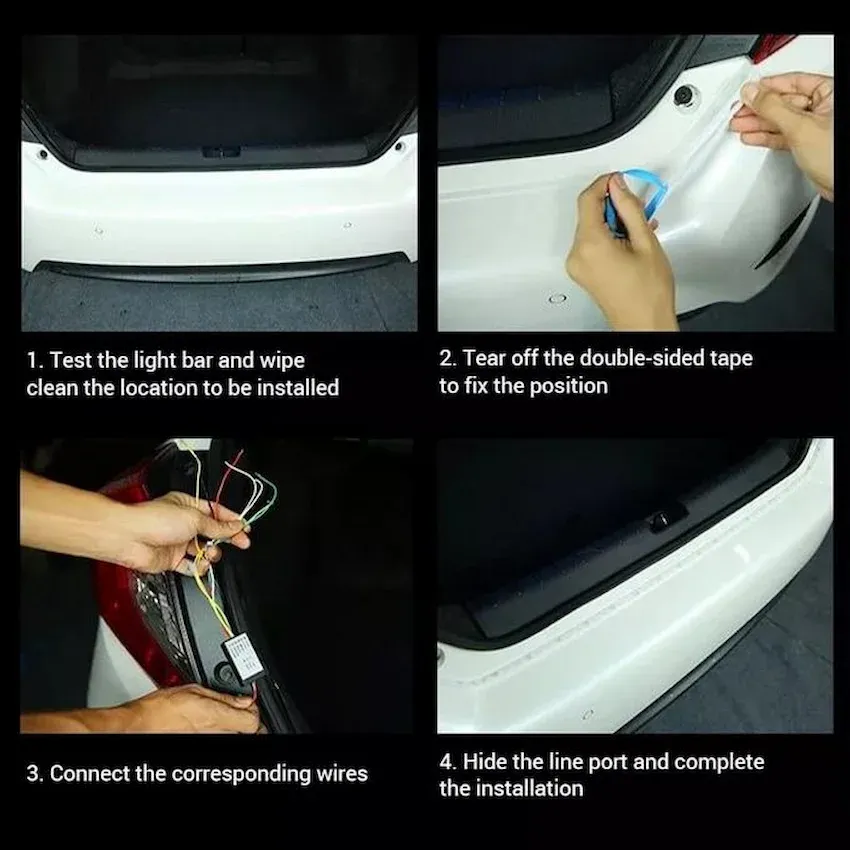 1. Test the light bar and wipe clean the location to be installed

2. Tear off the double-sided tape to fix the position

3. Connect the corresponding wires

4. Hide the line port and complete the installation