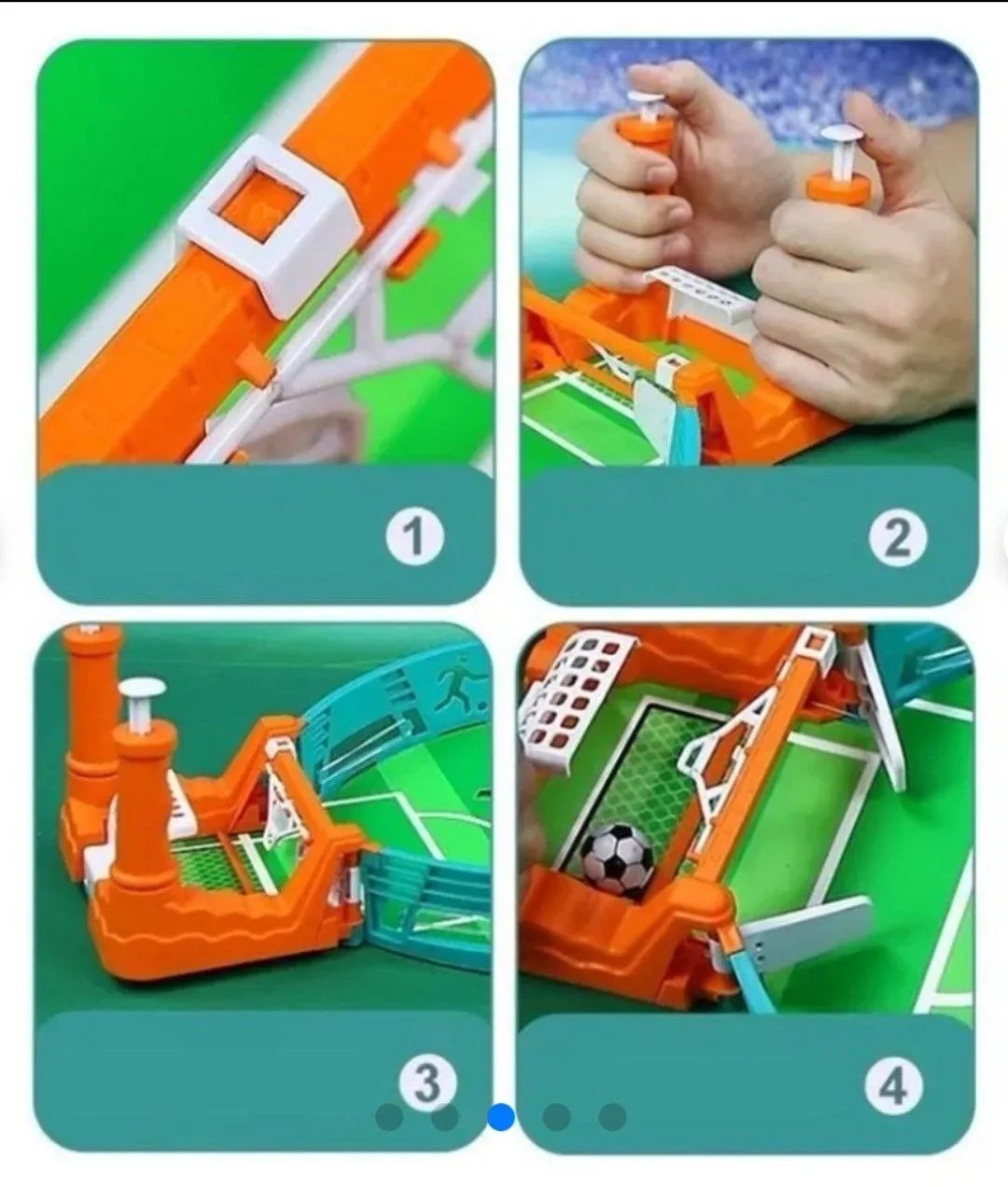 1

2

3

4