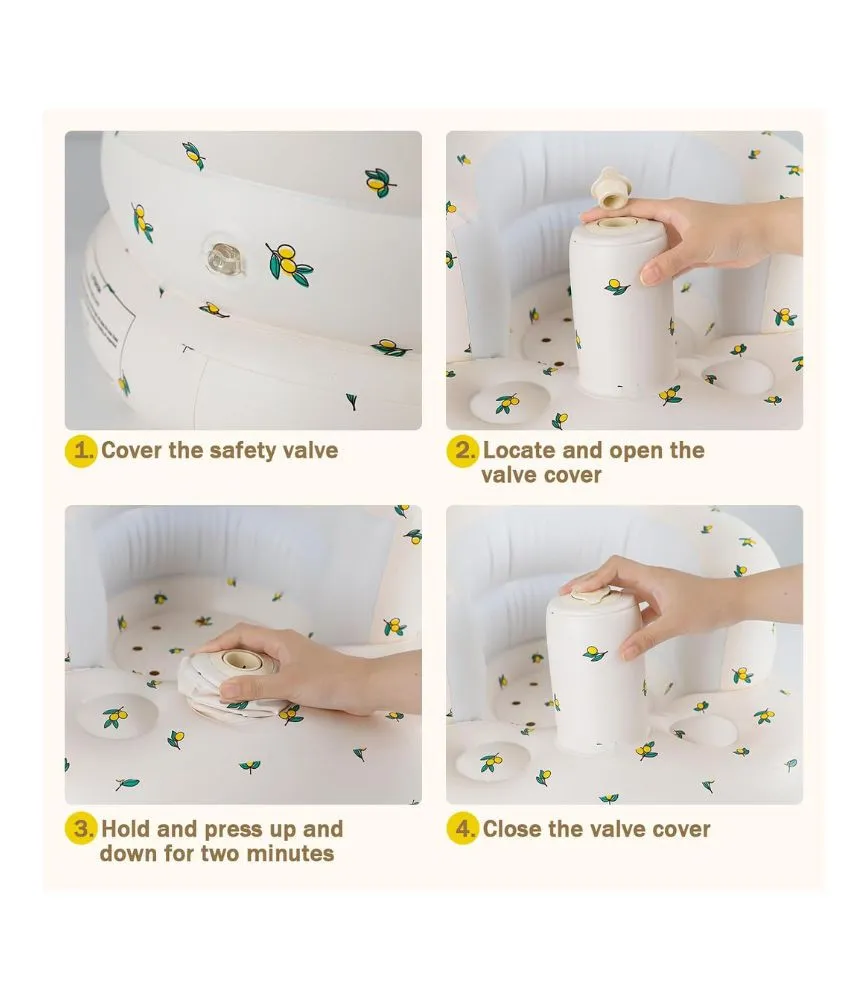 1. Cover the safety valve

2. Locate and open the valve cover

3. Hold and press up and down for two minutes

4. Close the valve cover