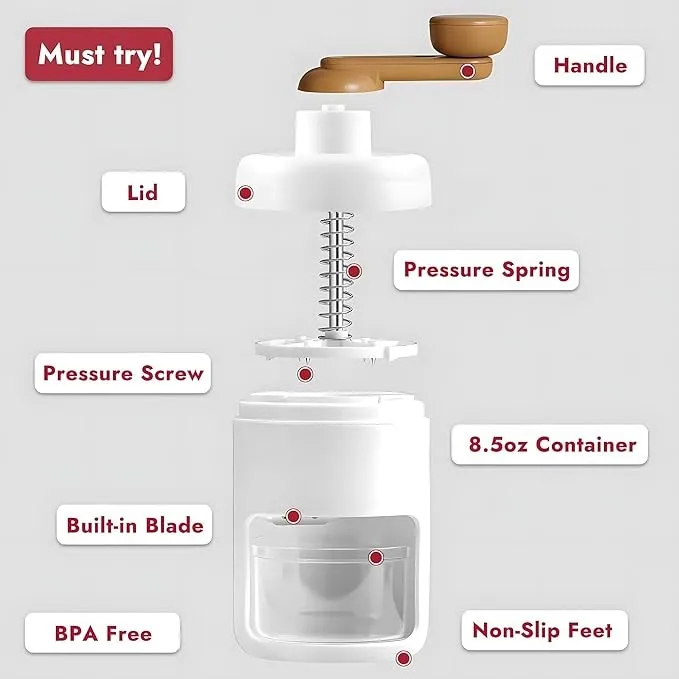 Must try!

Handle

Lid

Pressure Spring

Pressure Screw

8.5oz Container

Built-in Blade

BPA Free

Non-Slip Feet