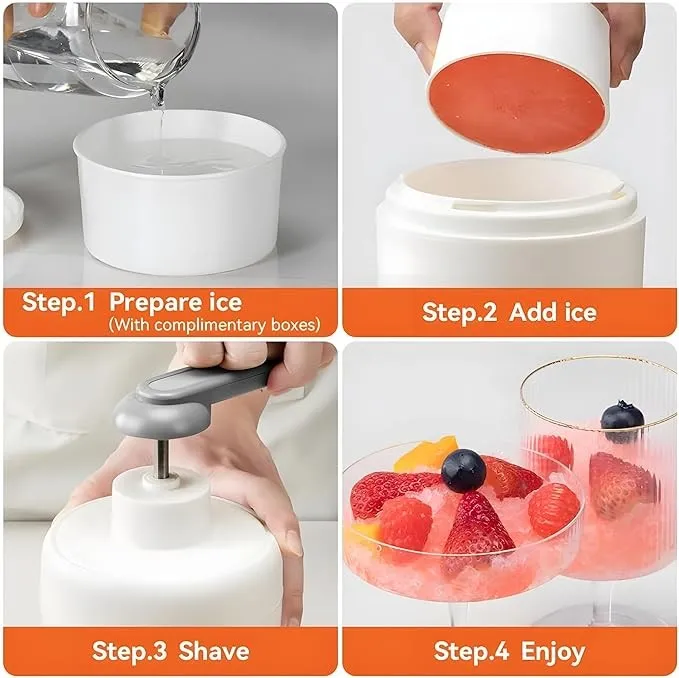 Step.1 Prepare ice
(With complimentary boxes)

Step.2 Add ice

Step.3 Shave

Step.4 Enjoy